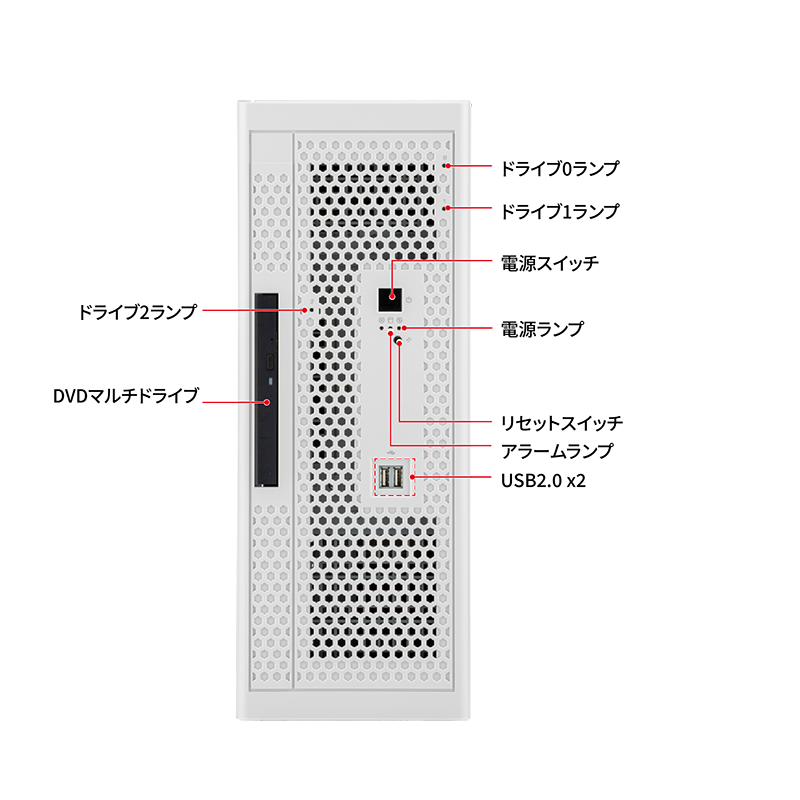 ドライブ0ランプ
ドライブ1ランプ
電源スイッチ
ドライブ2ランプ
電源ランプ
DVDマルチドライブ
リセットスイッチ
アラームランプ
USB2.0 x2